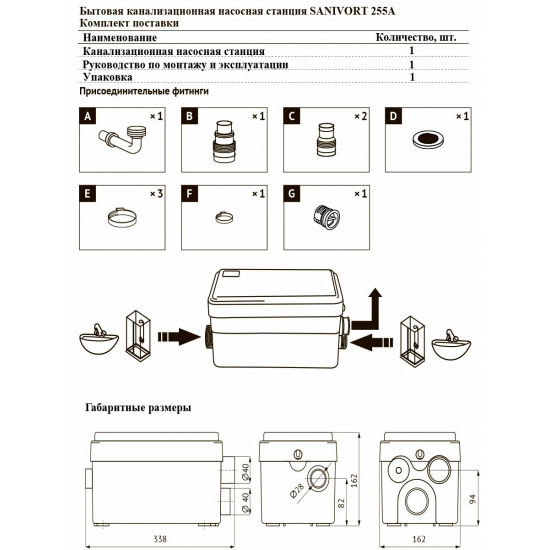 Бытовая канализационная насосная станция SANIVORT 255A
Комплект поставки

| Наименование | Количество, шт. |
|---|---|
| Канализационная насосная станция | 1 |
| Руководство по монтажу и эксплуатации | 1 |
| Упаковка | 1 |

Присоединительные фитинги

A ×1
B ×1
C ×2
D ×1
E ×3
F ×1
G ×1

Габаритные размеры

Ø40
Ø 40
338
Ø28
82
162
94
162