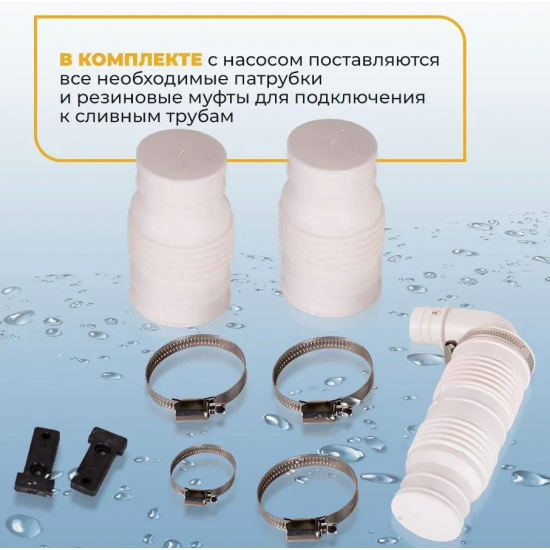 В КОМПЛЕКТЕ с насосом поставляются все необходимые патрубки и резиновые муфты для подключения к сливным трубам