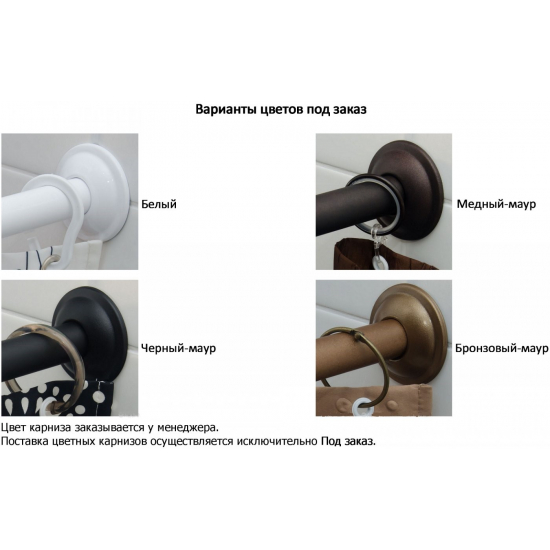 Варианты цветов под заказ

Белый

Медный-маур

Черный-маур

Бронзовый-маур

Цвет карниза заказывается у менеджера.
Поставка цветных карнизов осуществляется исключительно Под заказ.