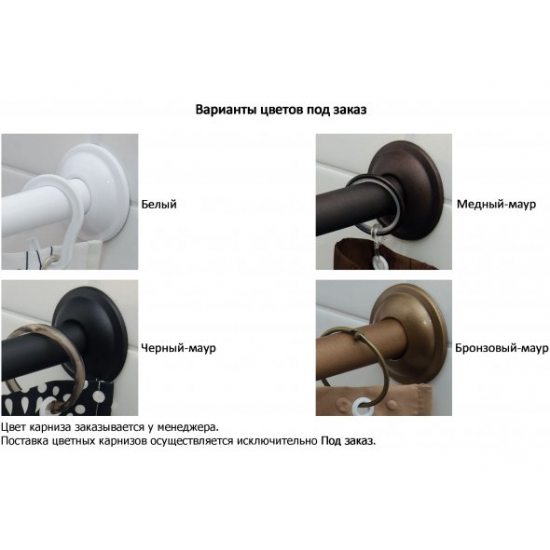 Варианты цветов под заказ

Белый

Медный-маур

Черный-маур

Бронзовый-маур

Цвет карниза заказывается у менеджера.
Поставка цветных карнизов осуществляется исключительно Под заказ.