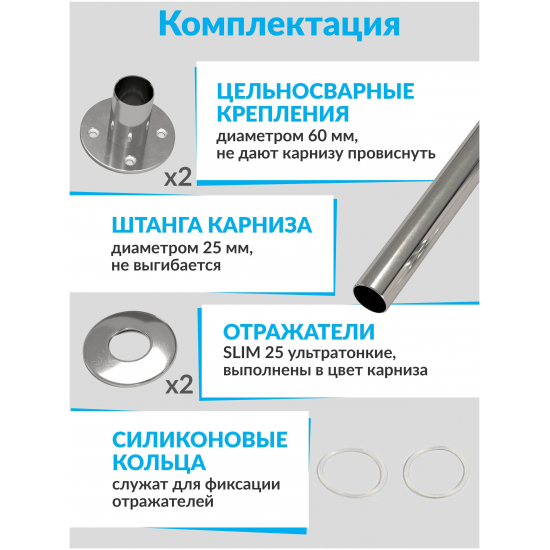 Комплектация

x2

ЦЕЛЬНОСВАРНЫЕ КРЕПЛЕНИЯ
диаметром 60 мм, не дают карнизу провиснуть

ШТАНГА КАРНИЗА
диаметром 25 мм, не выгибается

x2

ОТРАЖАТЕЛИ
SLIM 25 ультратонкие, выполнены в цвет карниза

СИЛИКОНОВЫЕ КОЛЬЦА
служат для фиксации отражателей