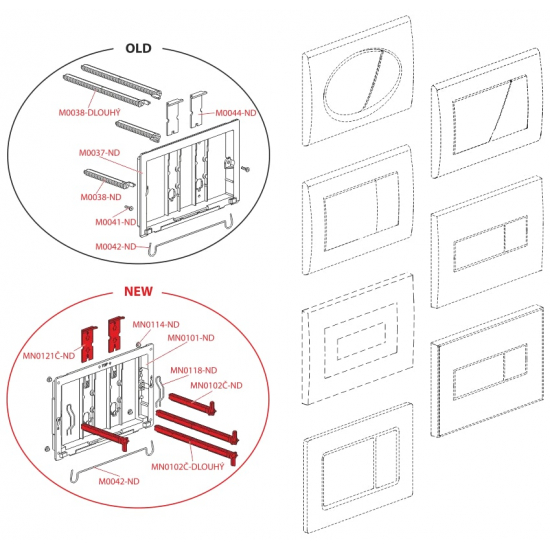 OLD

M0038-DLOUHÝ

M0044-ND

M0037-ND

M0038-ND

M0041-ND

M0042-ND

NEW

MN0114-ND

MN0101-ND

MN0121Č-ND

MN0118-ND

MN0102Č-ND

MN0102Č-DLOUHÝ

M0042-ND