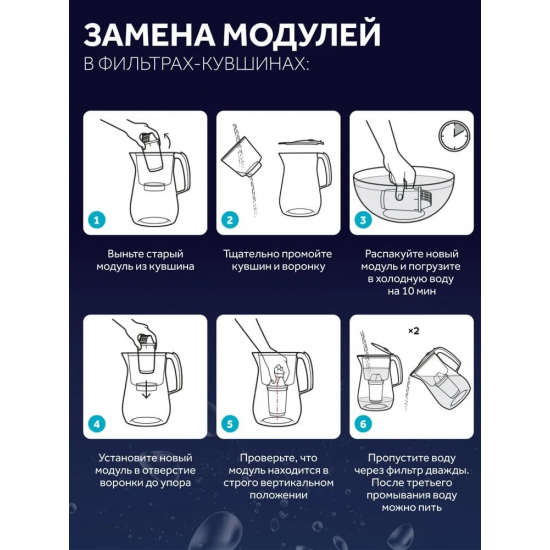 ЗАМЕНА МОДУЛЕЙ
В ФИЛЬТРАХ-КУВШИНАХ:

1
Выньте старый модуль из кувшина

2
Тщательно промойте кувшин и воронку

3
Распакуйте новый модуль и погрузите в холодную воду на 10 мин

4
Установите новый модуль в отверстие воронки до упора

5
Проверьте, что модуль находится в строго вертикальном положении

×2
6
Пропустите воду через фильтр дважды. После третьего промывания воду можно пить