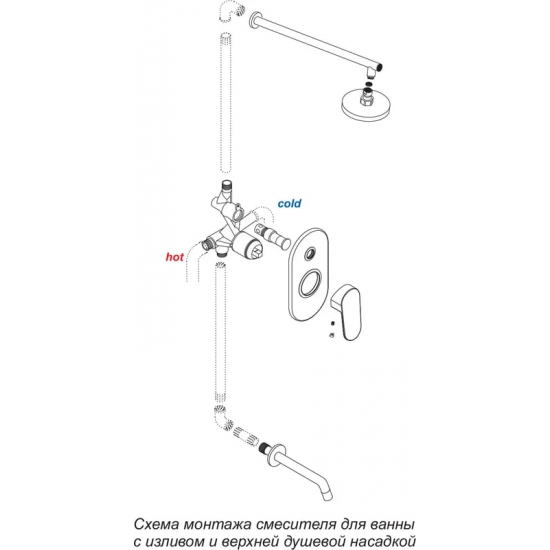 cold

hot

Схема монтажа смесителя для ванны с изливом и верхней душевой насадкой