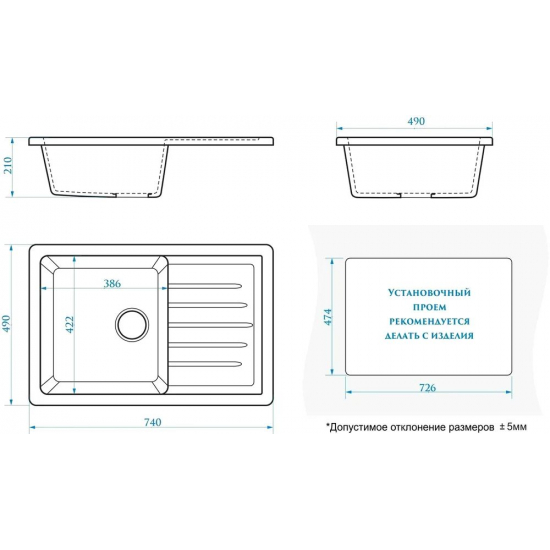 210

490

490

386

422

740

Установочный проем рекомендуется делать с изделия

474

726

*Допустимое отклонение размеров ± 5мм