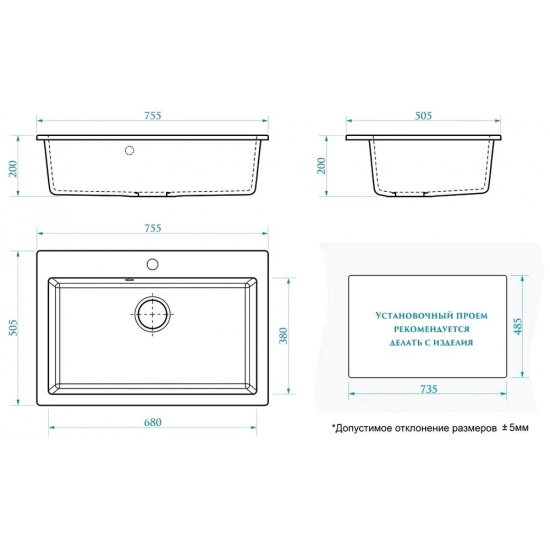 755

200

505

200

755

505

380

680

Установочный проем рекомендуется делать с изделия

485

735

*Допустимое отклонение размеров ± 5мм