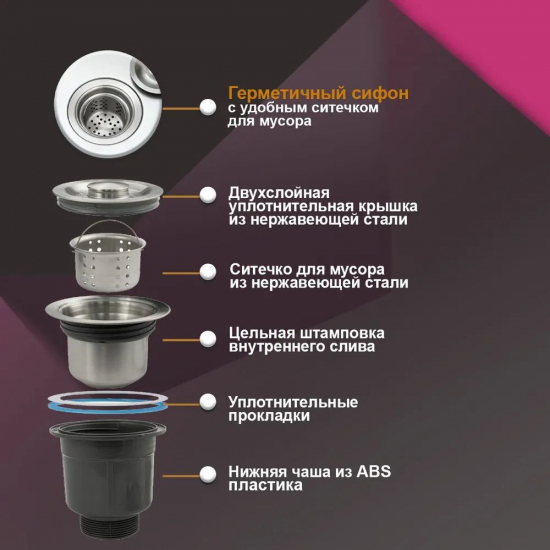 Герметичный сифон
с удобным ситечком для мусора

Двухслойная уплотнительная крышка из нержавеющей стали

Ситечко для мусора из нержавеющей стали

Цельная штамповка внутреннего слива

Уплотнительные прокладки

Нижняя чаша из ABS пластика