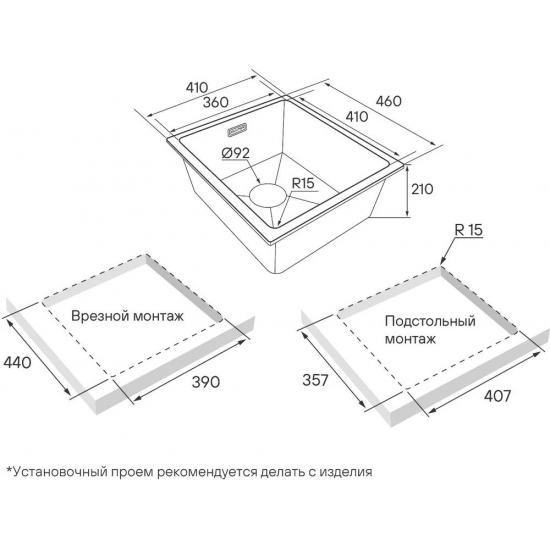 410
360
460
410
Ø92
R15
210
R 15
Врезной монтаж
440
390
Подстольный монтаж
357
407
*Установочный проем рекомендуется делать с изделия