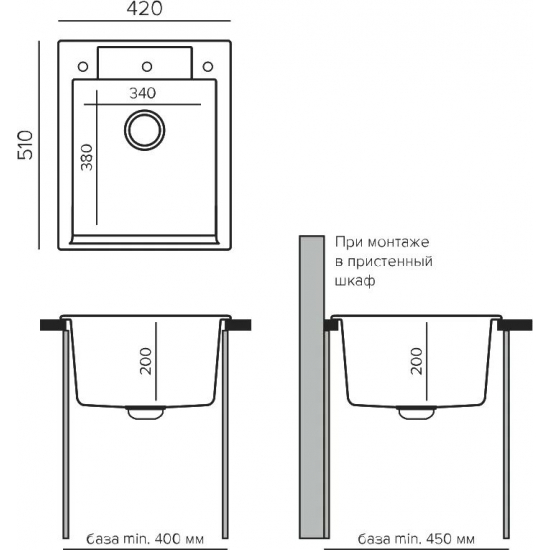 420

510

340

380

При монтаже в пристенный шкаф

200

200

база min. 400 мм

база min. 450 мм