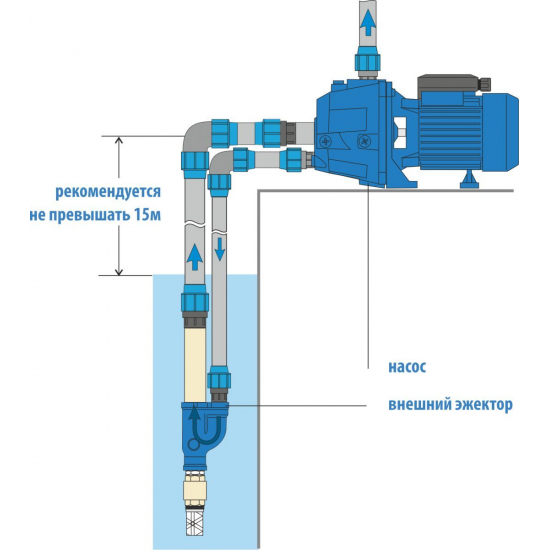 рекомендуется не превышать 15м

насос

внешний эжектор