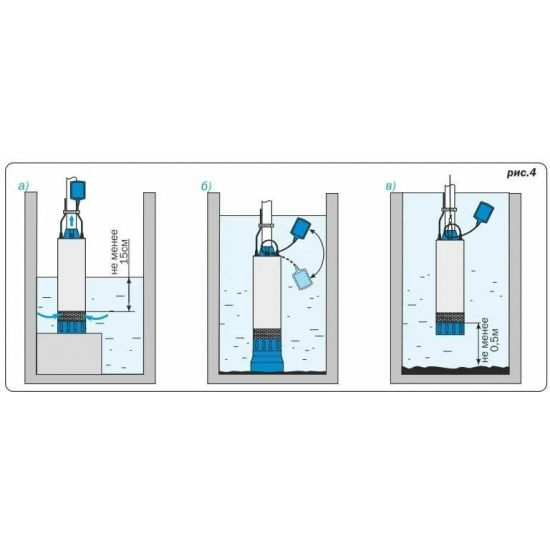 рис.4

а)

не менее 15см

б)

в)

не менее 0,5м