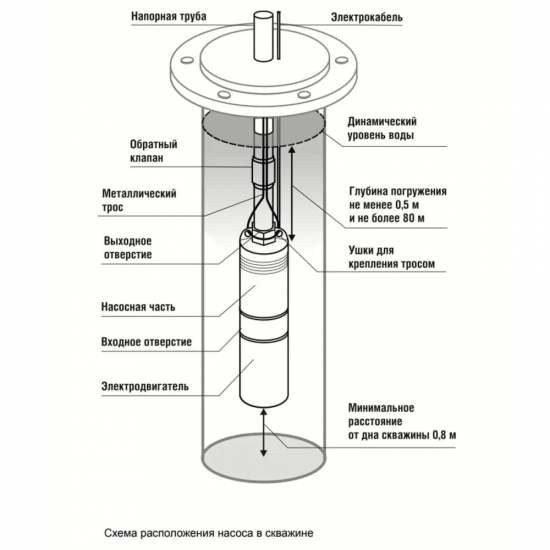 Напорная труба
Электрокабель
Динамический уровень воды
Обратный клапан
Металлический трос
Глубина погружения не менее 0,5 м и не более 80 м
Выходное отверстие
Ушки для крепления тросом
Насосная часть
Входное отверстие
Электродвигатель
Минимальное расстояние от дна скважины 0,8 м

Схема расположения насоса в скважине