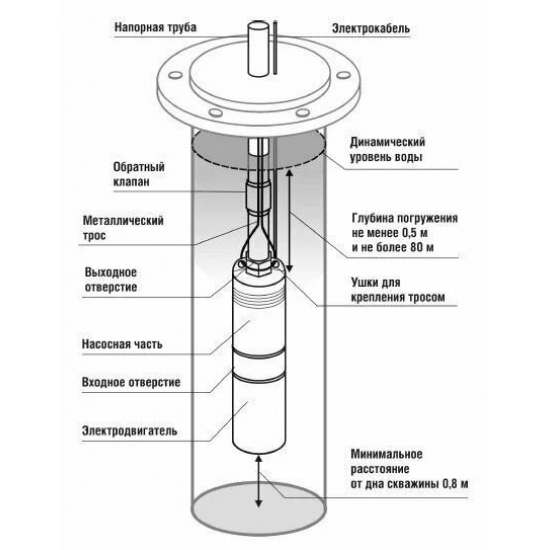 Напорная труба
Электрокабель
Динамический уровень воды
Обратный клапан
Металлический трос
Глубина погружения не менее 0,5 м и не более 80 м
Выходное отверстие
Ушки для крепления тросом
Насосная часть
Входное отверстие
Электродвигатель
Минимальное расстояние от дна скважины 0,8 м