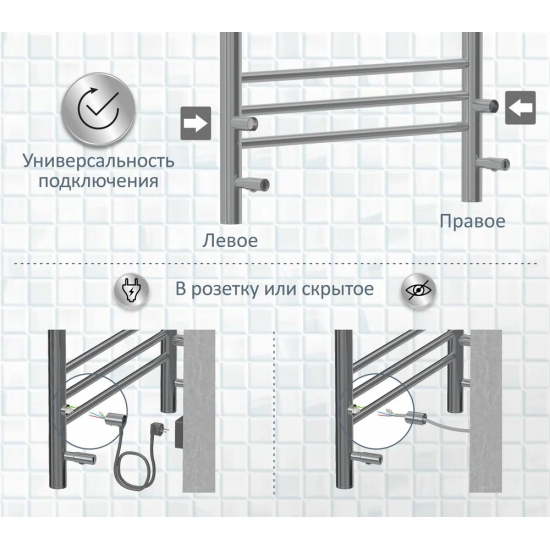 Универсальность подключения

Левое

Правое

В розетку или скрытое