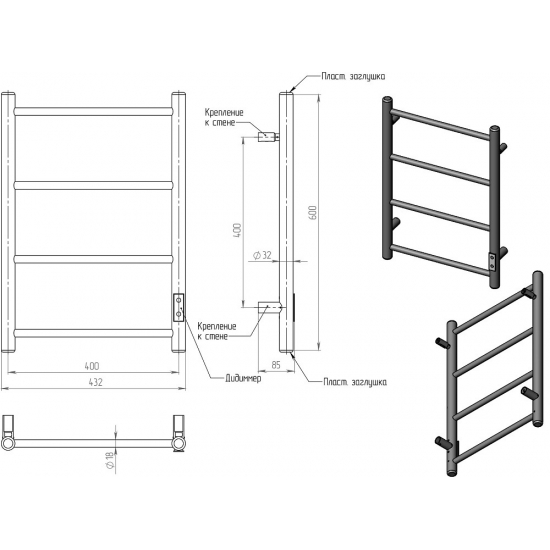 Пласт. заглушка

Крепление к стене

400

600

$\varnothing 32$

Крепление к стене

400

432

Дидиммер

85

Пласт. заглушка

$\varnothing 18$