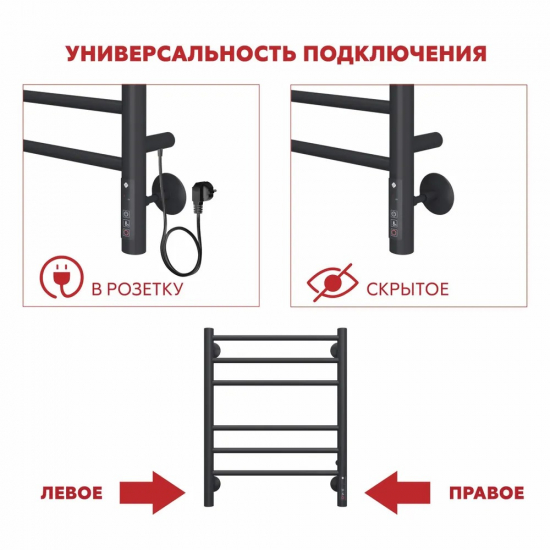 УНИВЕРСАЛЬНОСТЬ ПОДКЛЮЧЕНИЯ

В РОЗЕТКУ

СКРЫТОЕ

ЛЕВОЕ

ПРАВОЕ