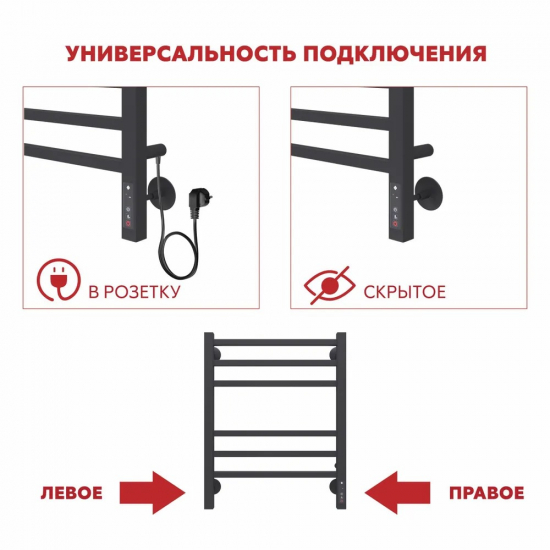 УНИВЕРСАЛЬНОСТЬ ПОДКЛЮЧЕНИЯ

В РОЗЕТКУ

СКРЫТОЕ

ЛЕВОЕ

ПРАВОЕ