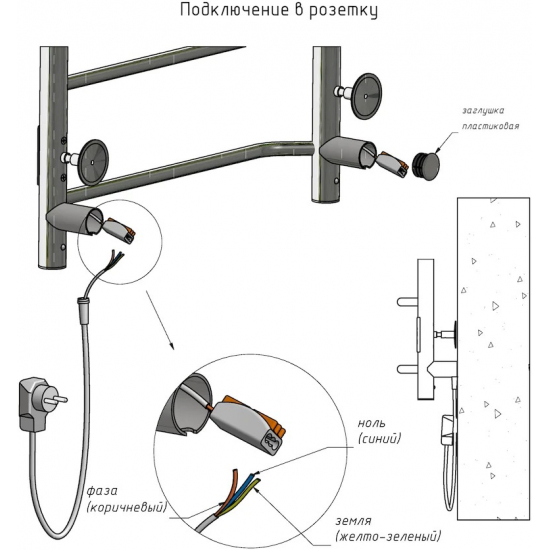 Подключение в розетку

заглушка
пластиковая

ноль
(синий)

фаза
(коричневый)

земля
(желто-зеленый)