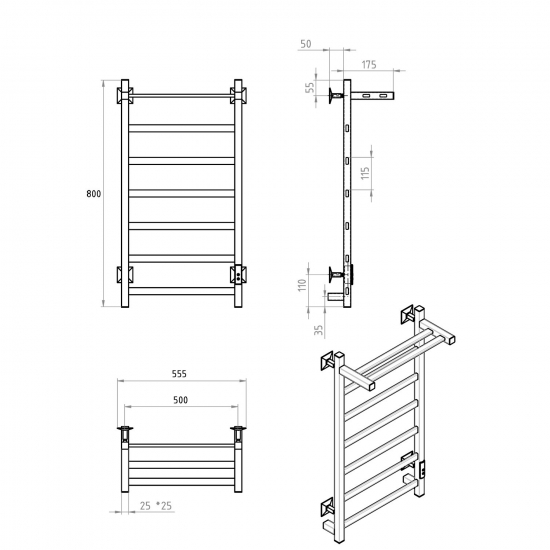 800

50
175
55
115
110
35

555
500
25 *25