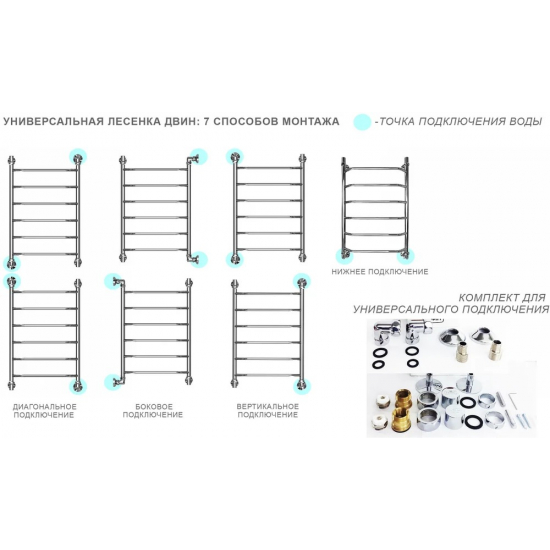 УНИВЕРСАЛЬНАЯ ЛЕСЕНКА ДВИН: 7 СПОСОБОВ МОНТАЖА

-ТОЧКА ПОДКЛЮЧЕНИЯ ВОДЫ

НИЖНЕЕ ПОДКЛЮЧЕНИЕ

КОМПЛЕКТ ДЛЯ УНИВЕРСАЛЬНОГО ПОДКЛЮЧЕНИЯ

ДИАГОНАЛЬНОЕ ПОДКЛЮЧЕНИЕ

БОКОВОЕ ПОДКЛЮЧЕНИЕ

ВЕРТИКАЛЬНОЕ ПОДКЛЮЧЕНИЕ