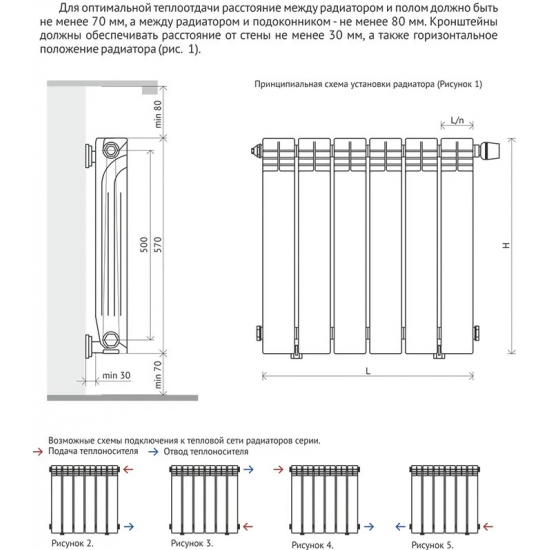 Для оптимальной теплоотдачи расстояние между радиатором и полом должно быть не менее 70 мм, а между радиатором и подоконником - не менее 80 мм. Кронштейны должны обеспечивать расстояние от стены не менее 30 мм, а также горизонтальное положение радиатора (рис. 1).

min 80

500

570

min 30

min 70

Принципиальная схема установки радиатора (Рисунок 1)

L/n

H

L

Возможные схемы подключения к тепловой сети радиаторов серии.

Подача теплоносителя

Отвод теплоносителя

Рисунок 2.

Рисунок 3.

Рисунок 4.

Рисунок 5.