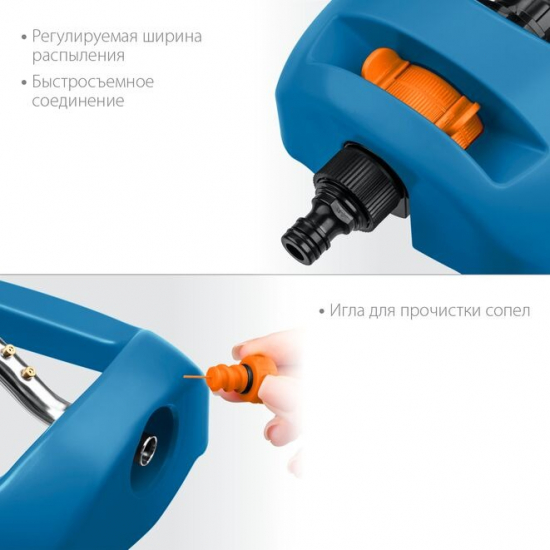 • Регулируемая ширина распыления

• Быстросъемное соединение

• Игла для прочистки сопел