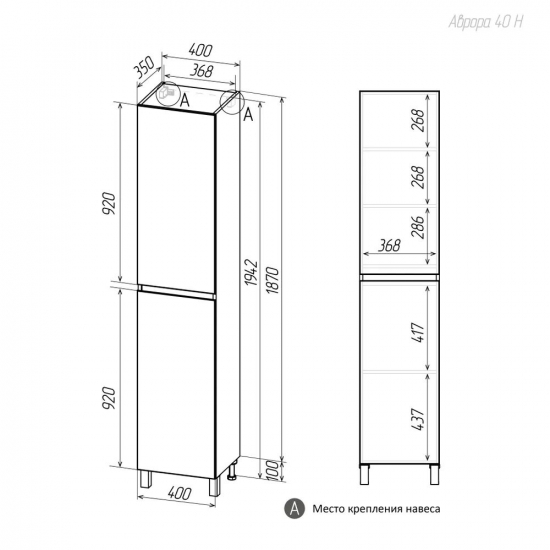 Аврора 40 Н

400
350
368
A
A
920
920
1942
1870
100
400

268
268
286
368
417
437

A Место крепления навеса