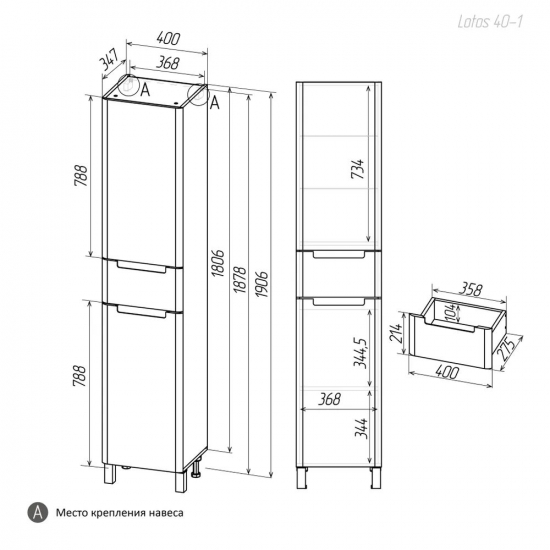 Lotos 40-1

400
347
368
A
A
788
788
1806
1878
1906
734
344,5
368
344
358
104
214
275
400

A Место крепления навеса