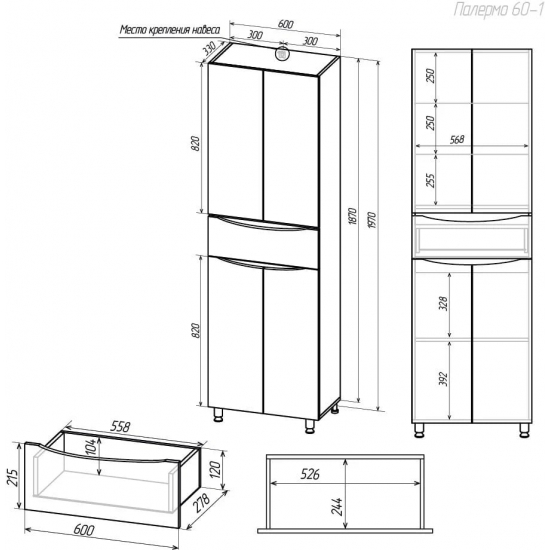 Палермо 60-1

Место крепления навеса

600
300
300
330
820
820
1870
1970
250
250
568
255
328
392
558
104
215
120
278
600
526
244