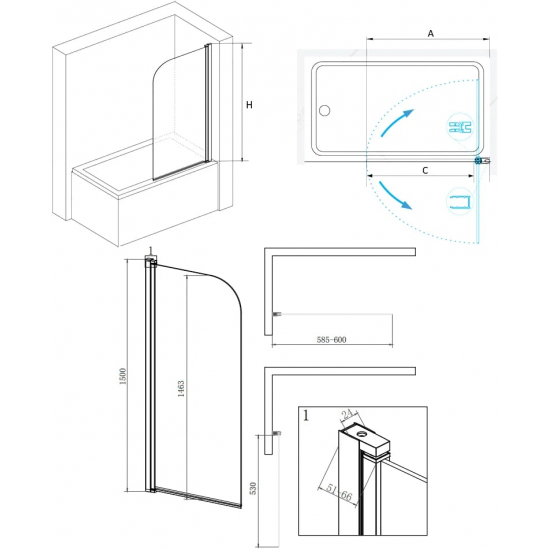 H

A

C

1

1500

1463

585-600

530

1

24

51-66