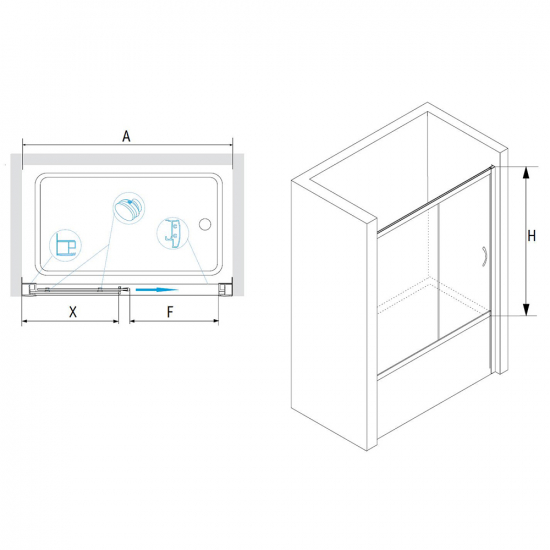 A

X

F

H