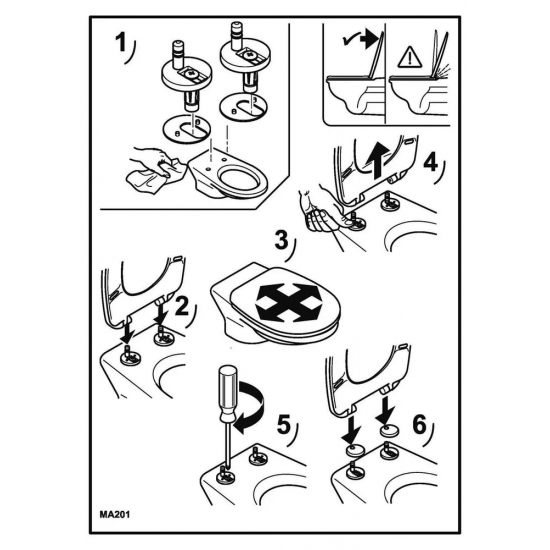 1

4

3

2

5

6

MA201