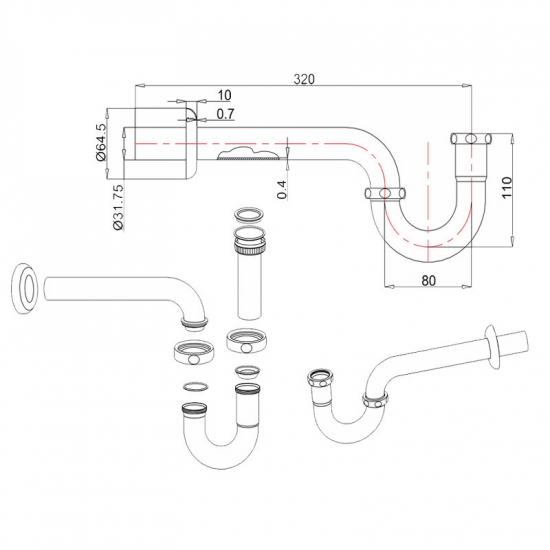 320
10
0.7
Ø64.5
Ø31.75
0.4
110
80