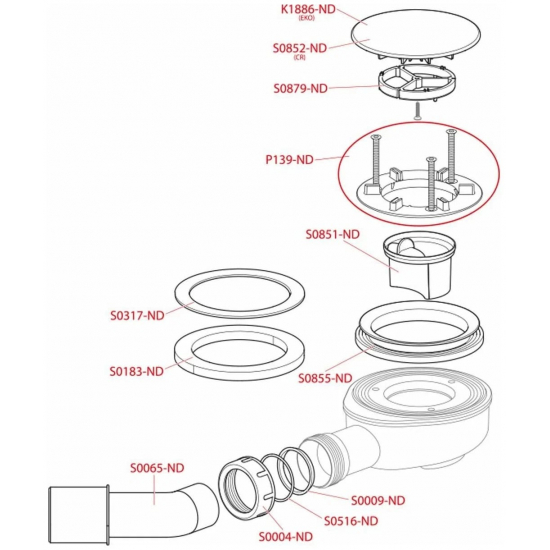 K1886-ND
(EKO)
S0852-ND
(CR)
S0879-ND
P139-ND
S0851-ND
S0317-ND
S0183-ND
S0855-ND
S0065-ND
S0009-ND
S0516-ND
S0004-ND