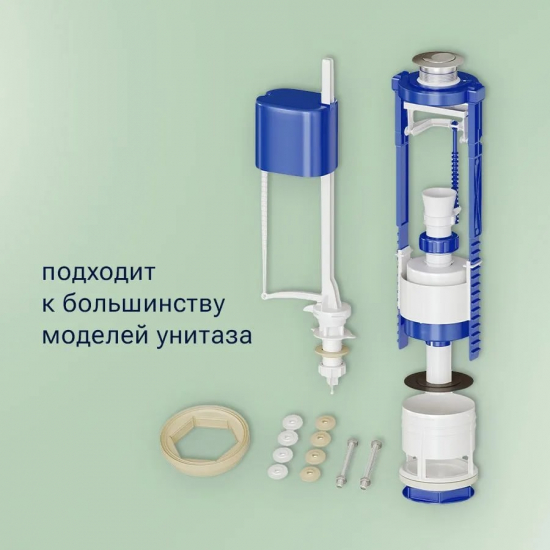 подходит к большинству моделей унитаза