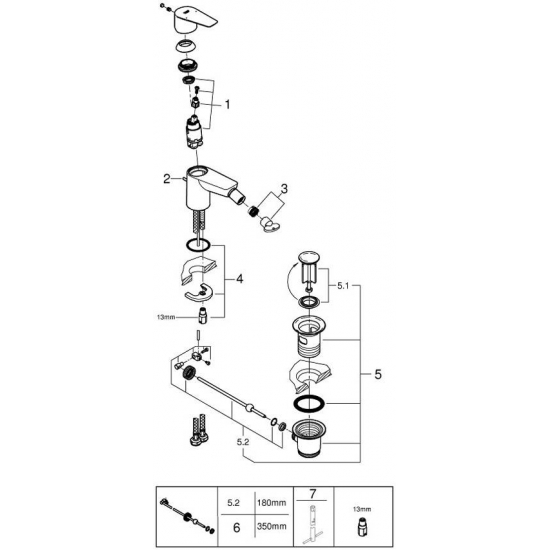 1
2
3
4
13mm
5.1
5
5.2

| | 5.2 | 180mm | 7 | 13mm |
|---|---|---|---|---|
| | 6 | 350mm | | |