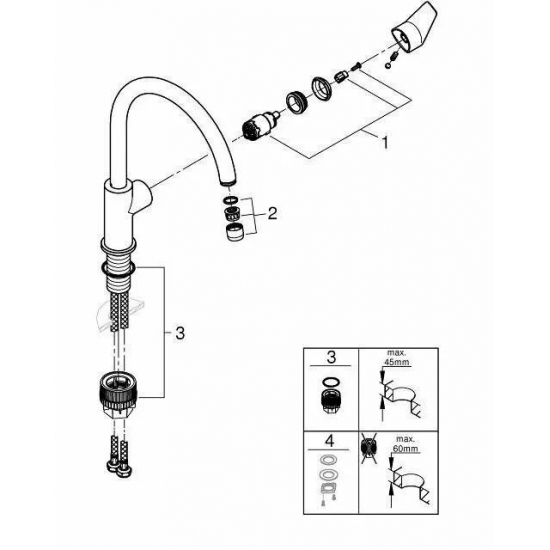 1

2

3

| 3 | max. 45mm |
|---|---|
| 4 | max. 60mm |