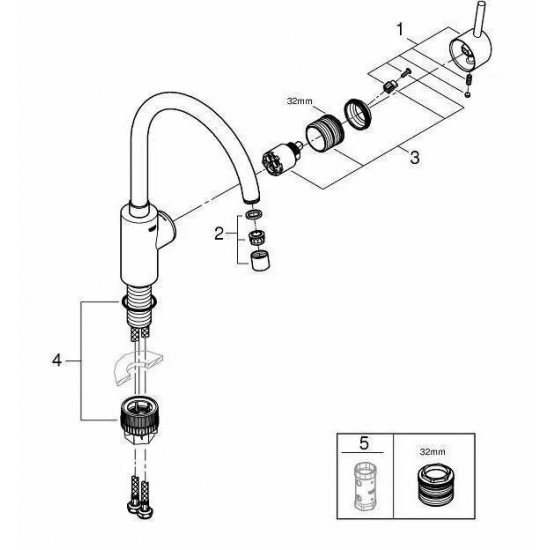 1

32mm

3

2

4

5

32mm