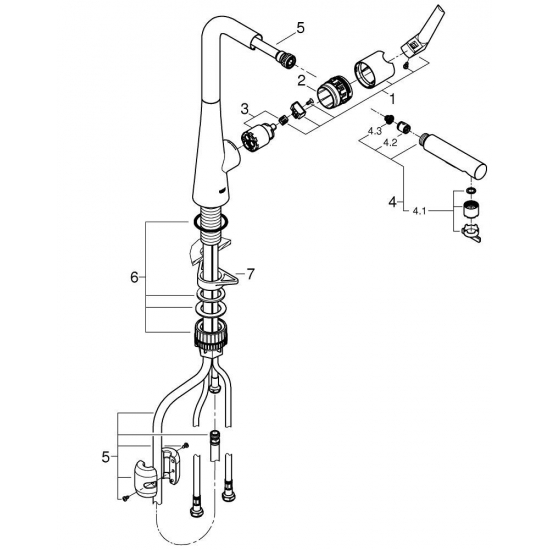 5
2
1
3
4.3
4.2
4
4.1
6
7
5