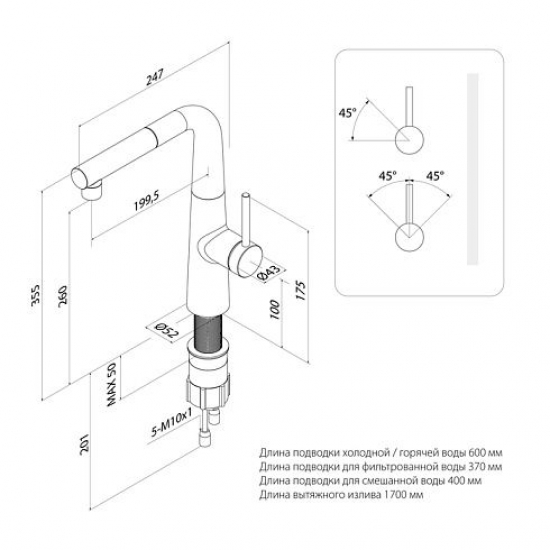 247

199,5

355

260

Ø43

175

100

Ø52

MAX 50

5-M10x1

201

45°

45°

45°

Длина подводки холодной / горячей воды 600 мм
Длина подводки для фильтрованной воды 370 мм
Длина подводки для смешанной воды 400 мм
Длина вытяжного излива 1700 мм