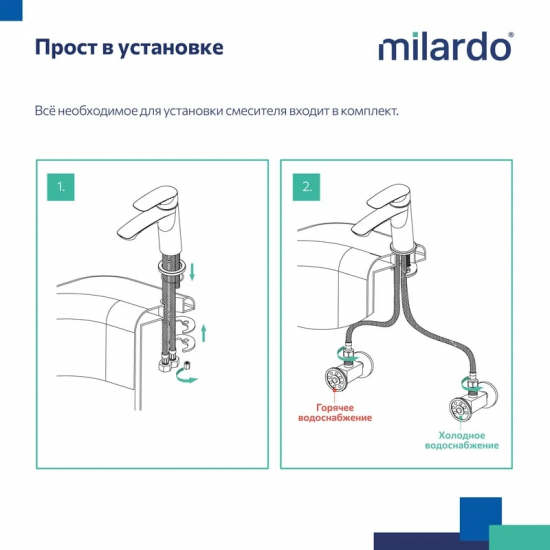 Прост в установке

milardo®

Всё необходимое для установки смесителя входит в комплект.

1.

2.

Горячее водоснабжение

Холодное водоснабжение