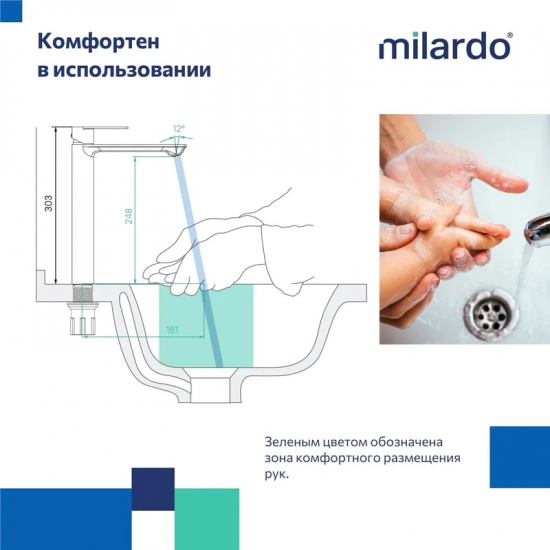 Комфортен
в использовании

milardo®

12°

303

248

181

Зеленым цветом обозначена зона комфортного размещения рук.