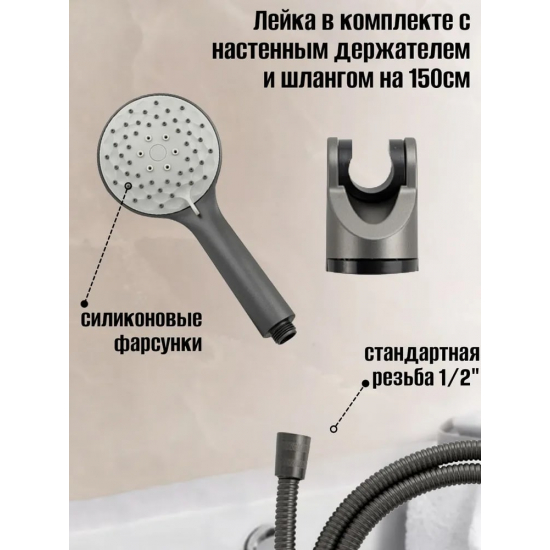 Лейка в комплекте с настенным держателем и шлангом на 150см

силиконовые фарсунки

стандартная резьба 1/2"