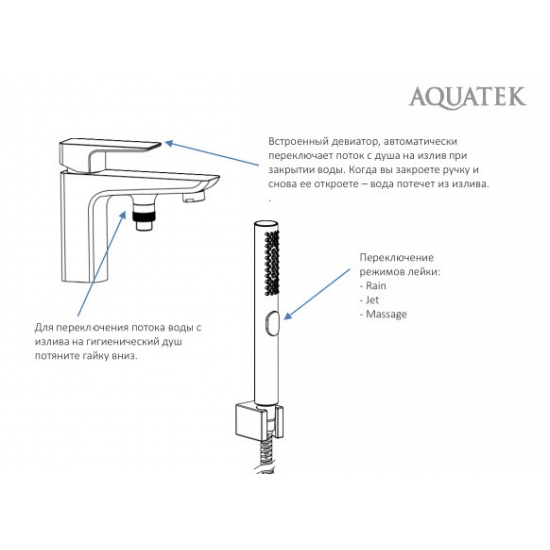 AQUATEK

Встроенный девиатор, автоматически переключает поток с душа на излив при закрытии воды. Когда вы закроете ручку и снова ее откроете – вода потечет из излива.
.

Переключение режимов лейки:
- Rain
- Jet
- Massage

Для переключения потока воды с излива на гигиенический душ потяните гайку вниз.