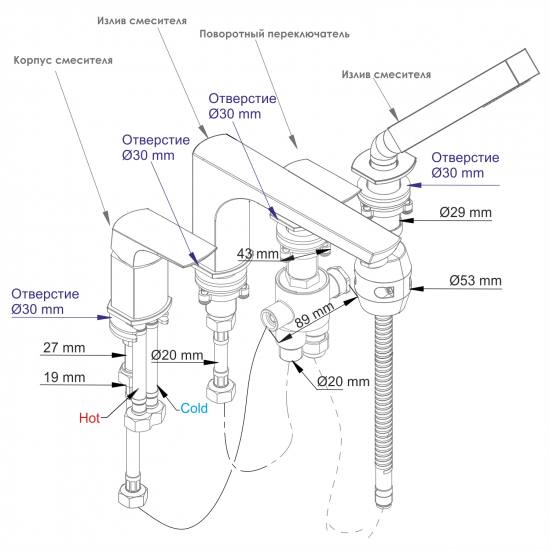 Излив смесителя

Поворотный переключатель

Корпус смесителя

Излив смесителя

Отверстие
Ø30 mm

Отверстие
Ø30 mm

Отверстие
Ø30 mm

Ø29 mm

43 mm

Ø53 mm

Отверстие
Ø30 mm

89 mm

27 mm

Ø20 mm

19 mm

Ø20 mm

Hot

Cold