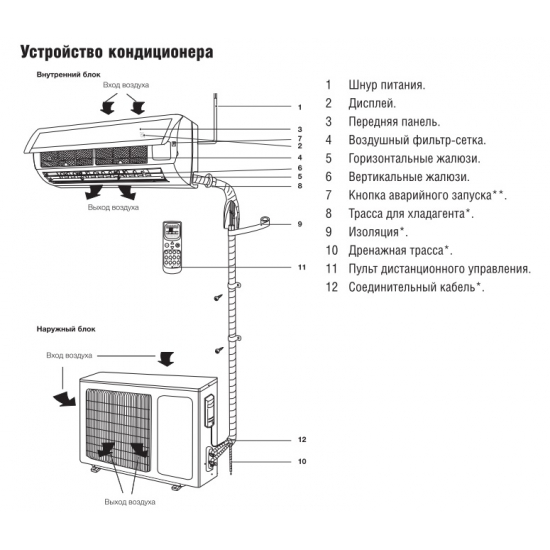 Устройство кондиционера

Внутренний блок

Вход воздуха

1
3
7
2
4
6
5
8

Выход воздуха

9

11

Наружный блок

Вход воздуха

12

10

Выход воздуха

1 Шнур питания.
2 Дисплей.
3 Передняя панель.
4 Воздушный фильтр-сетка.
5 Горизонтальные жалюзи.
6 Вертикальные жалюзи.
7 Кнопка аварийного запуска**.
8 Трасса для хладагента*.
9 Изоляция*.
10 Дренажная трасса*.
11 Пульт дистанционного управления.
12 Соединительный кабель*.