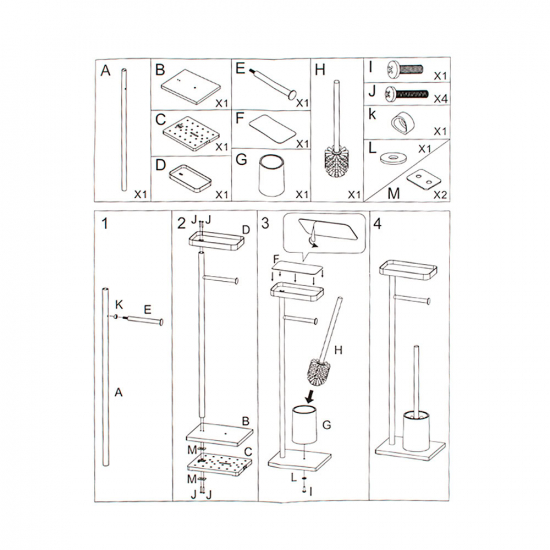 A
X1
B
X1
C
X1
D
X1
E
X1
F
X1
G
X1
H
X1
I
X1
J
X4
k
X1
L
X1
M
X2

1
K
E
A

2
J J
D
B
M
C
M
J J

3
F
H
G
L
I

4