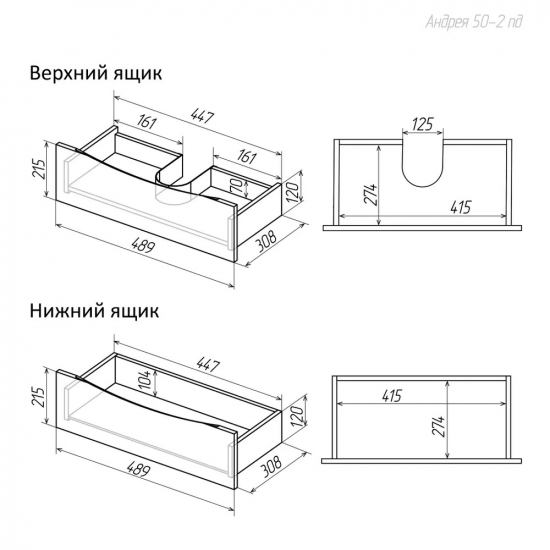 Андрея 50-2 пд

Верхний ящик

447
161
161
215
70
120
489
308
125
274
415

Нижний ящик

447
104
215
120
489
308
415
274