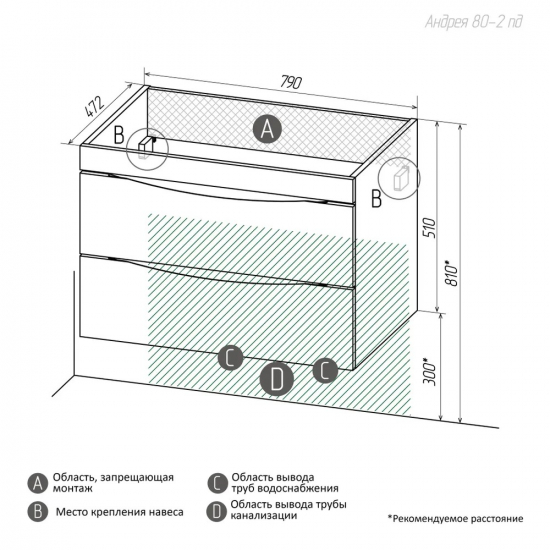 Андрея 80-2 пд

790

472

A

B

B

510

810*

300*

C

D

C

A Область, запрещающая монтаж

B Место крепления навеса

C Область вывода труб водоснабжения

D Область вывода трубы канализации

*Рекомендуемое расстояние