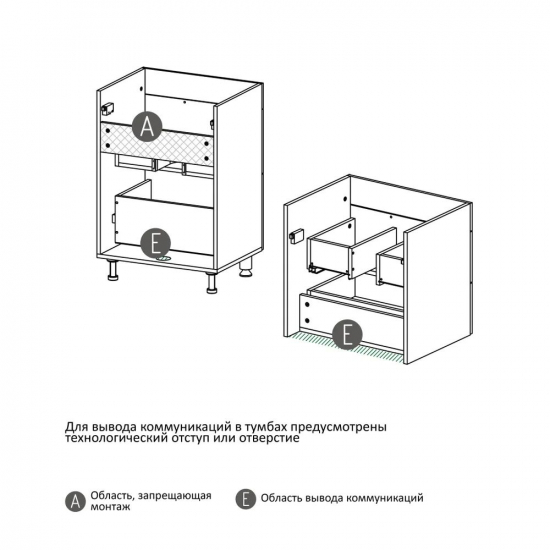 A

E

E

Для вывода коммуникаций в тумбах предусмотрены технологический отступ или отверстие

A Область, запрещающая монтаж

E Область вывода коммуникаций